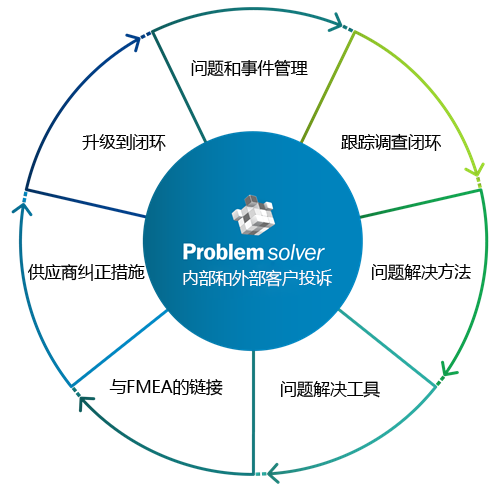 Problem solver
内部和外部客户投诉

问题和事件管理

跟踪调查闭环

问题解决方法

问题解决工具

与FMEA的链接

供应商纠正措施

升级到闭环