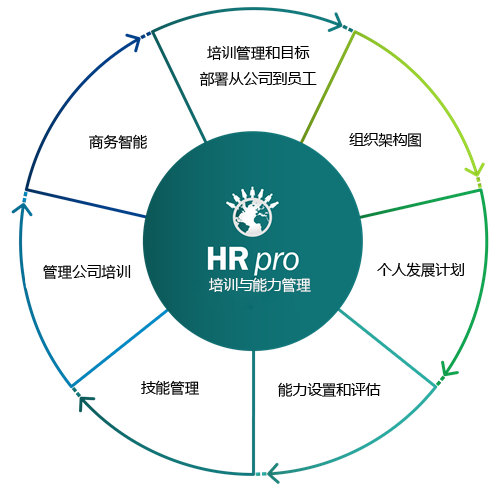 培训管理和目标
部署从公司到员工

组织架构图

个人发展计划

能力设置和评估

技能管理

管理公司培训

商务智能

HR pro
培训与能力管理